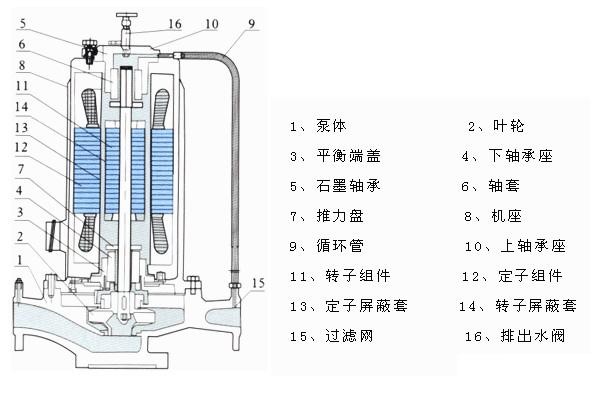 5
6
8
11
14
13
12
7
4
3
2
1
16
10
9
15

1、泵体　2、叶轮
3、平衡端盖　4、下轴承座
5、石墨轴承　6、轴套
7、推力盘　8、机座
9、循环管　10、上轴承座
11、转子组件　12、定子组件
13、定子屏蔽套　14、转子屏蔽套
15、过滤网　16、排出水阀